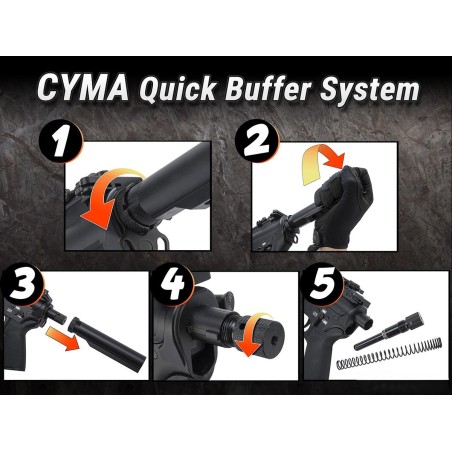 CYMA Quick Buffer System

1

2

3

4

5